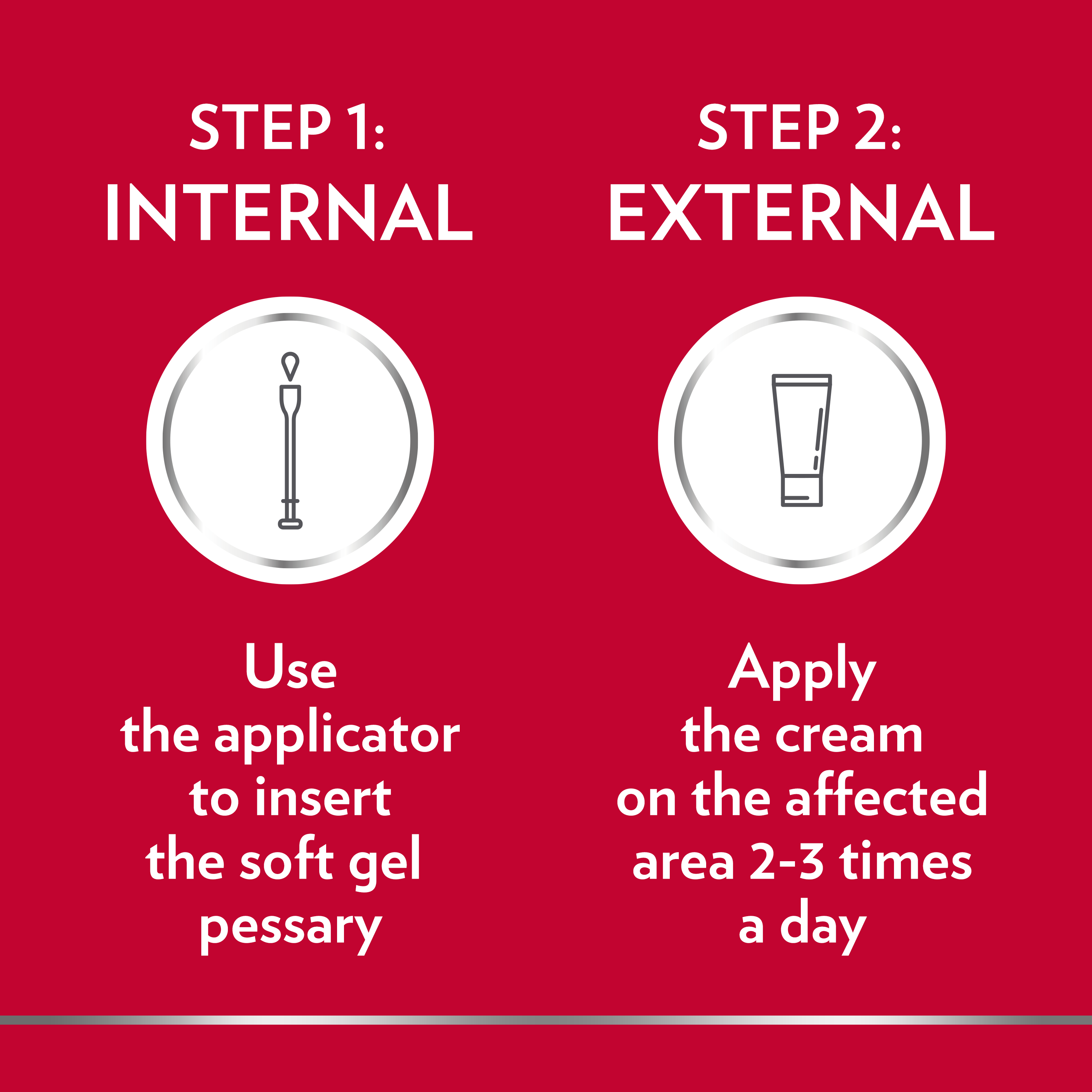 STEP 1:
INTERNAL

Use
the applicator
to insert
the soft gel
pessary

STEP 2:
EXTERNAL

Apply
the cream
on the affected
area 2-3 times
a day